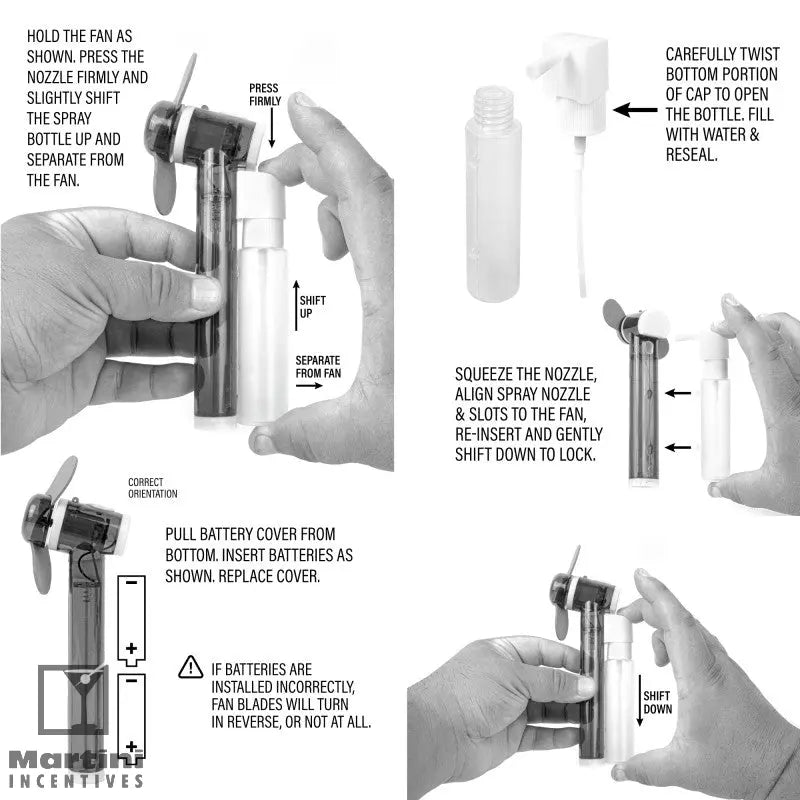 HOLD THE FAN AS SHOWN. PRESS THE NOZZLE FIRMLY AND SLIGHTLY SHIFT THE SPRAY BOTTLE UP AND SEPARATE FROM THE FAN.

PRESS FIRMLY

SHIFT UP

SEPARATE FROM FAN

CAREFULLY TWIST BOTTOM PORTION OF CAP TO OPEN THE BOTTLE. FILL WITH WATER & RESEAL.

SQUEEZE THE NOZZLE, ALIGN SPRAY NOZZLE & SLOTS TO THE FAN, RE-INSERT AND GENTLY SHIFT DOWN TO LOCK.

CORRECT ORIENTATION

PULL BATTERY COVER FROM BOTTOM. INSERT BATTERIES AS SHOWN. REPLACE COVER.

−
+
−
+

IF BATTERIES ARE INSTALLED INCORRECTLY, FAN BLADES WILL TURN IN REVERSE, OR NOT AT ALL.

SHIFT DOWN

Martini INCENTIVES